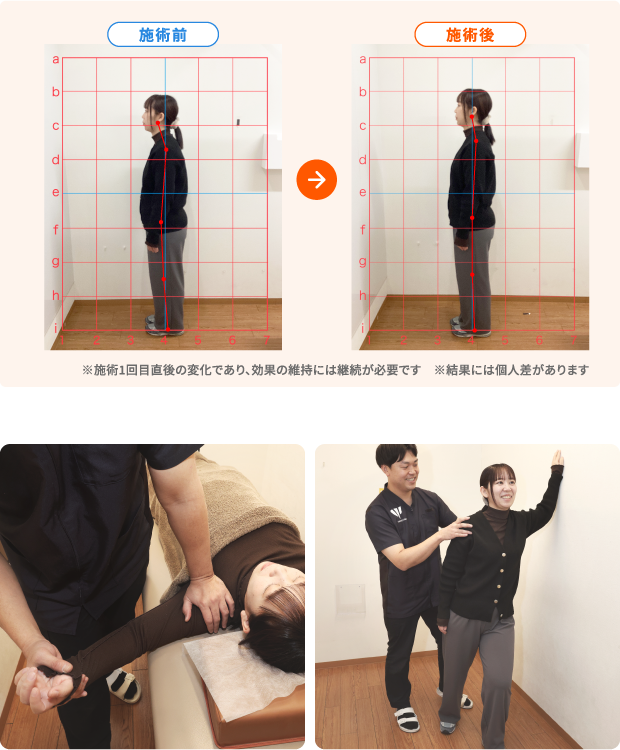 施術前

a
b
c
d
e
f
g
h
i
1 2 3 4 5 6 7

施術後

a
b
c
d
e
f
g
h
i
1 2 3 4 5 6 7

※施術1回目直後の変化であり、効果の維持には継続が必要です　※結果には個人差があります