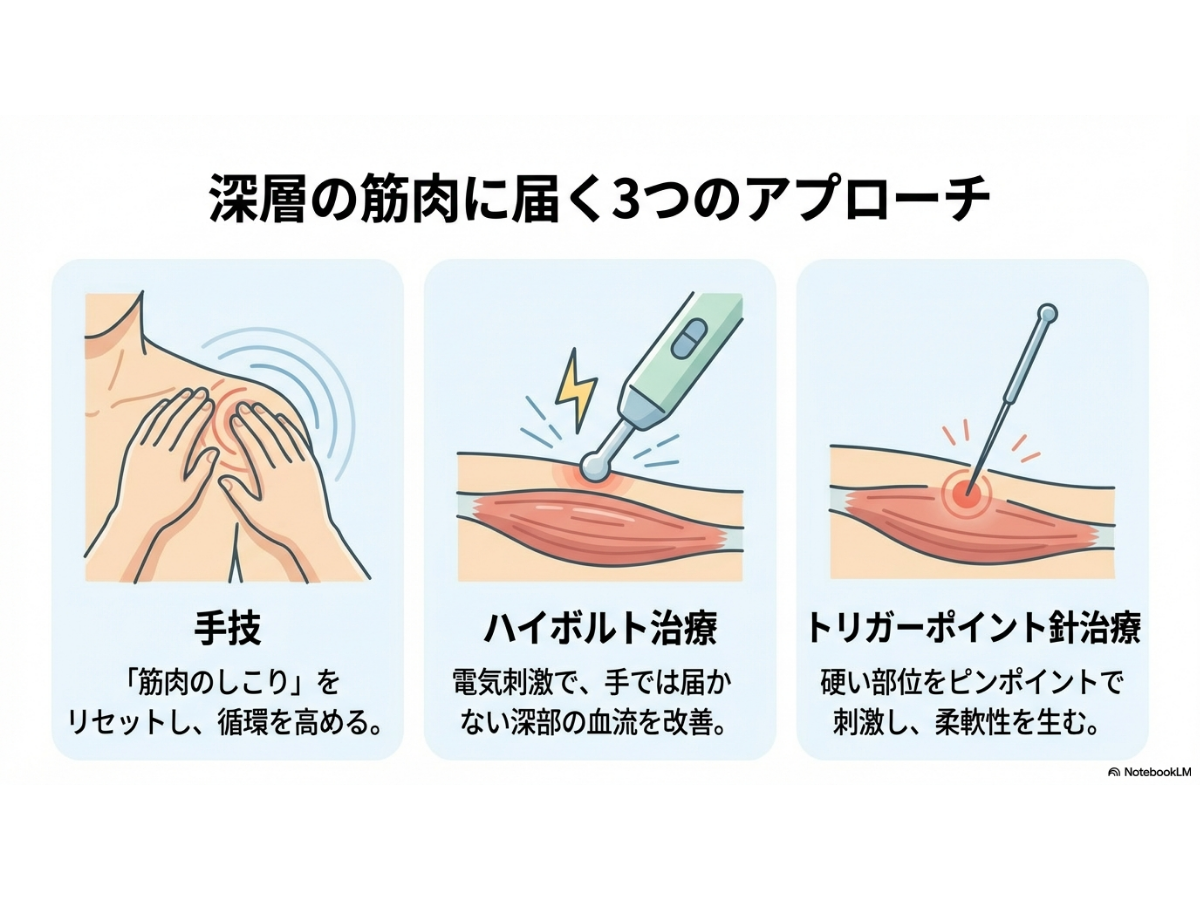 深層の筋肉に届く3つのアプローチ

手技

「筋肉のしこり」をリセットし、循環を高める。

ハイボルト治療

電気刺激で、手では届かない深部の血流を改善。

トリガーポイント針治療

硬い部位をピンポイントで刺激し、柔軟性を生む。

NotebookLM