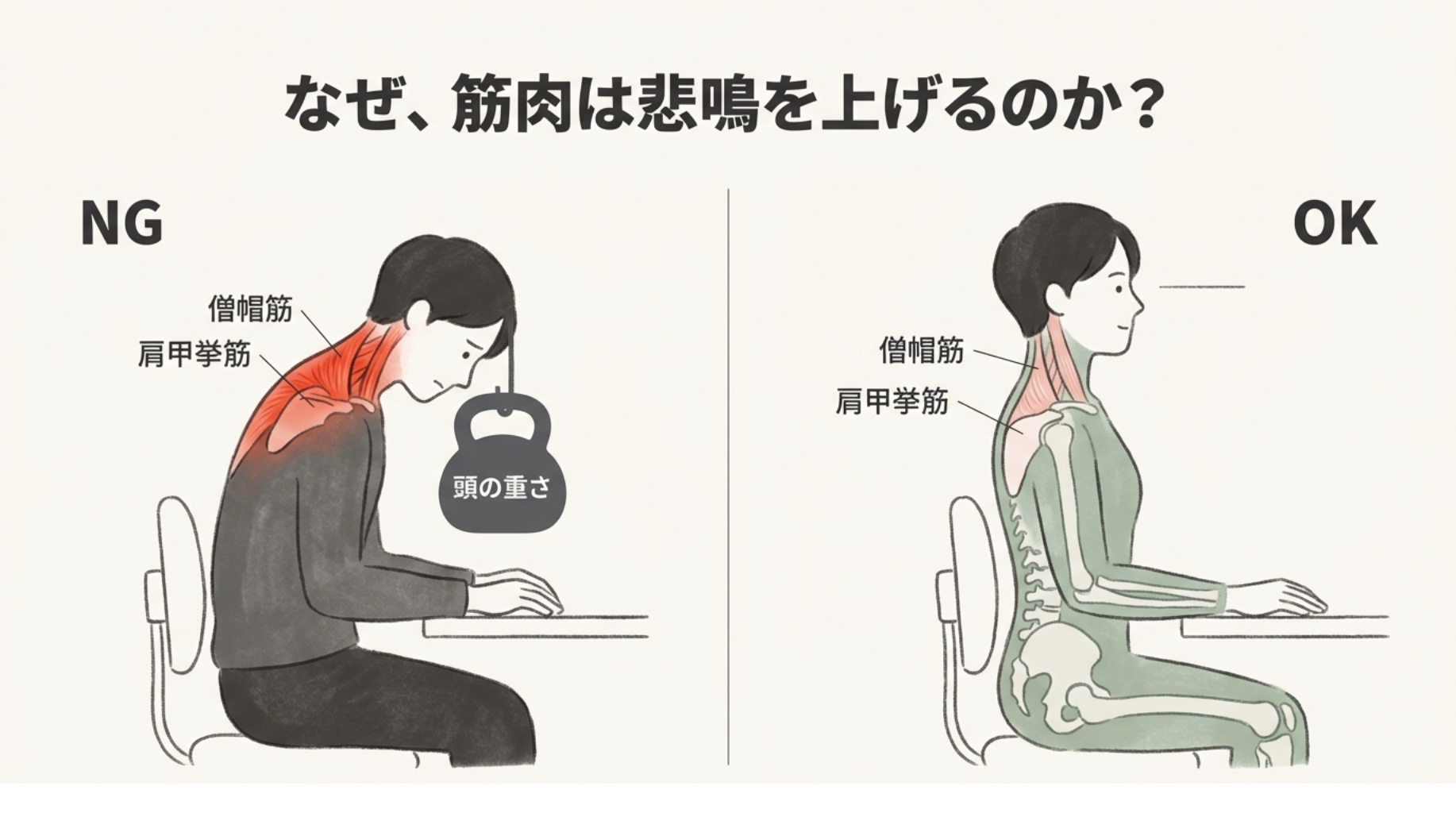 なぜ、筋肉は悲鳴を上げるのか？

NG

僧帽筋

肩甲挙筋

頭の重さ

OK

僧帽筋

肩甲挙筋