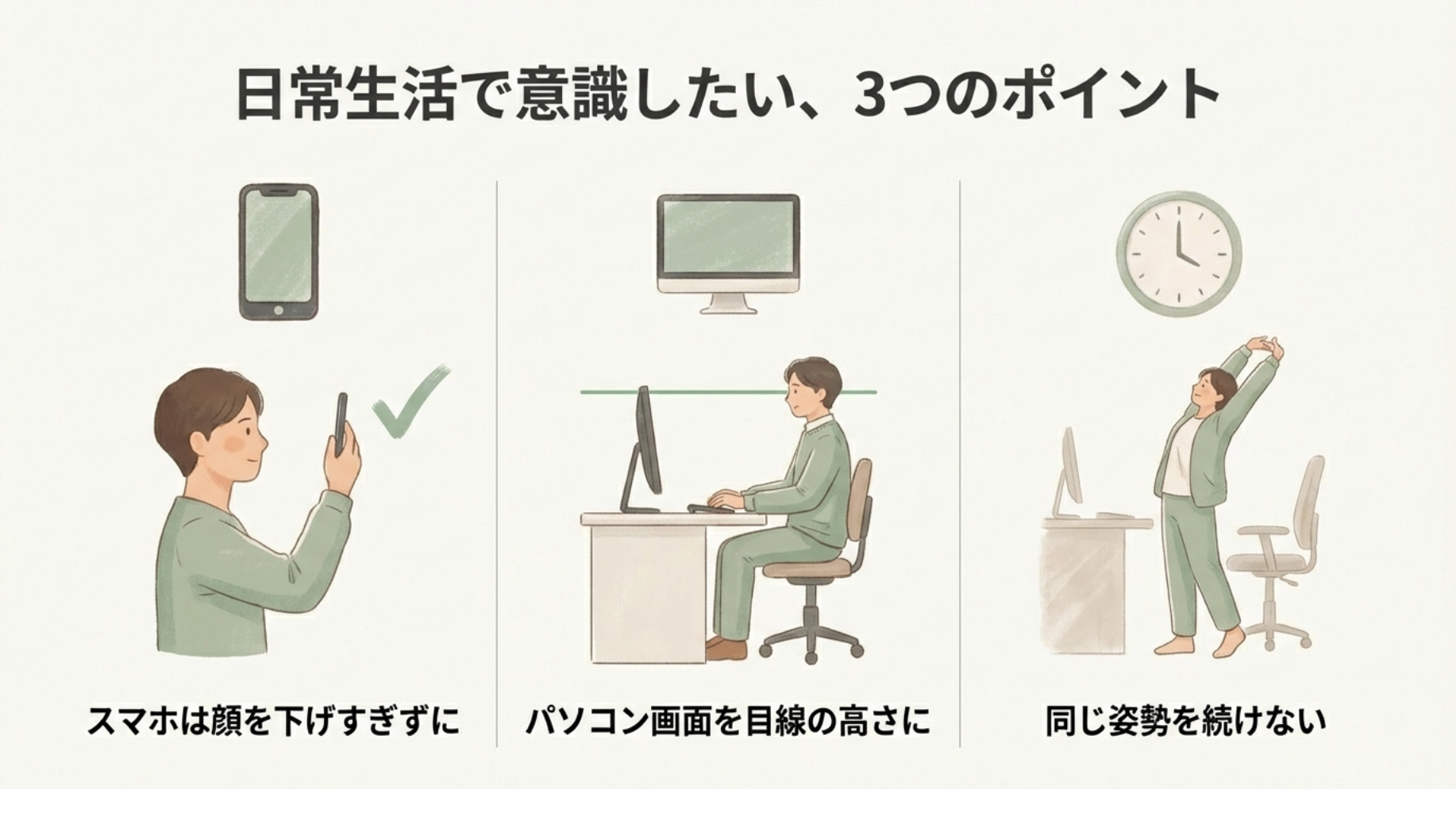 日常生活で意識したい、3つのポイント

スマホは顔を下げすぎずに

パソコン画面を目線の高さに

同じ姿勢を続けない