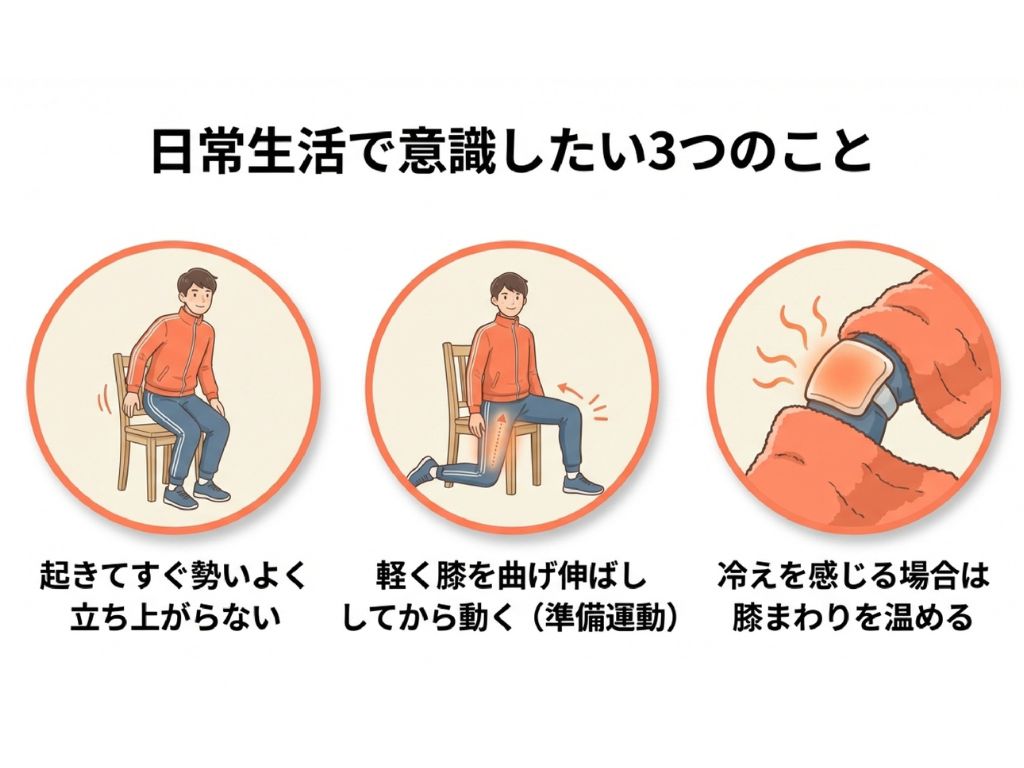 日常生活で意識したい3つのこと

起きてすぐ勢いよく立ち上がらない

軽く膝を曲げ伸ばししてから動く（準備運動）

冷えを感じる場合は膝まわりを温める